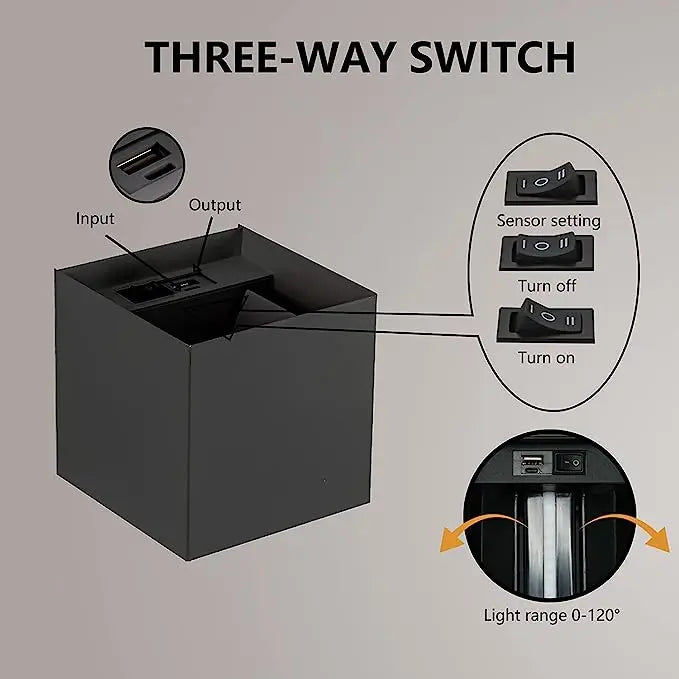 THREE-WAY SWITCH

Input
Output

I O II
Sensor setting
I O II
Turn off
I O II
Turn on

Light range 0-120°